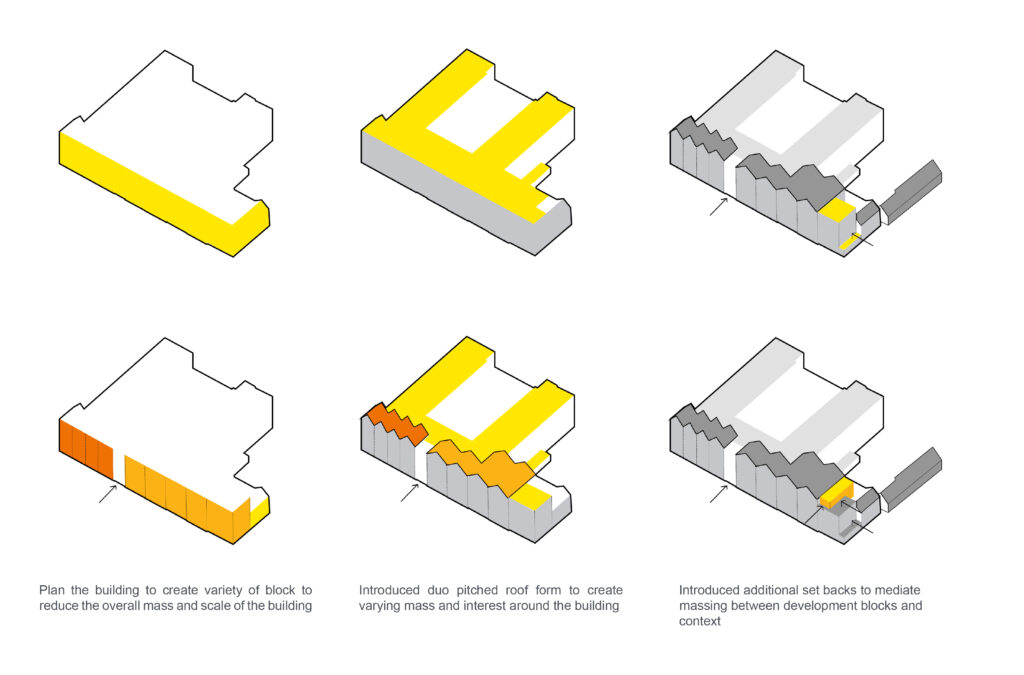 Plan the building to create variety of block to reduce the overall mass and scale of the building

Introduced duo pitched roof form to create varying mass and interest around the building

Introduced additional set backs to mediate massing between development blocks and context